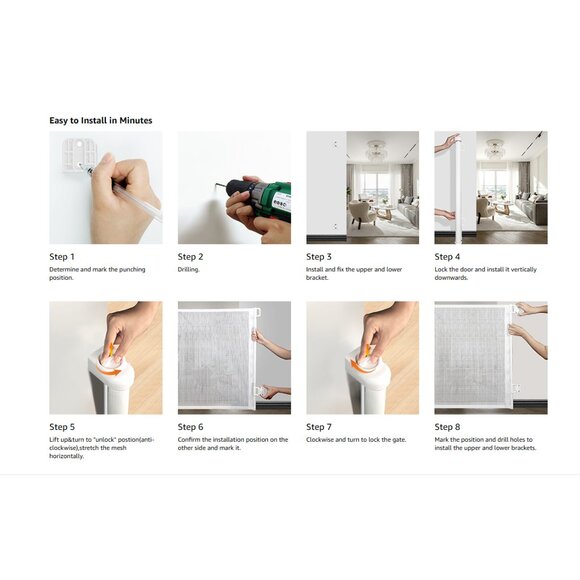 Easy to Install in Minutes

Step 1
Determine and mark the punching position.

Step 2
Drilling.

Step 3
Install and fix the upper and lower bracket.

Step 4
Lock the door and install it vertically downwards.

Step 5
Lift up&turn to "unlock" postion(anti-clockwise),stretch the mesh horizontally.

Step 6
Confirm the installation position on the other side and mark it.

Step 7
Clockwise and turn to lock the gate.

Step 8
Mark the position and drill holes to install the upper and lower brackets.